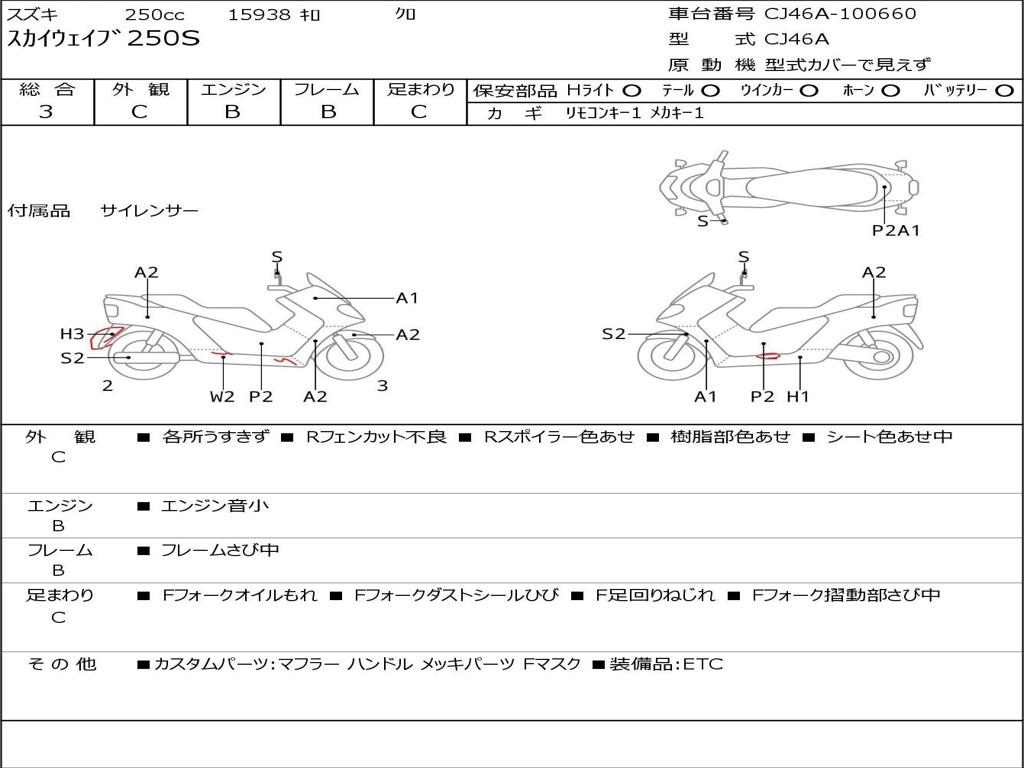 スズキ 250cc 15938 ｷﾛ ｸﾛ
スカイウェイブ 250S

車台番号 CJ46A-100660
型 式 CJ46A
原 動 機 型式カバーで見えず

| 総 合 | 外 観 | エンジン | フレーム | 足まわり |
|---|---|---|---|---|
| 3 | C | B | B | C |

保安部品 Hライト ○ テール ○ ウインカー ○ ホーン ○ バッテリー ○
カ ギ リモコンキー1 メカキー1

付属品 サイレンサー

S
P2A1

A2 S A1 H3 A2 S2 2 W2 P2 A2 3

S A2 S2 A1 P2 H1

外 観 C ■ 各所うすきず ■ Rフェンカット不良 ■ Rスポイラー色あせ ■ 樹脂部色あせ ■ シート色あせ中

エンジン B ■ エンジン音小

フレーム B ■ フレームさび中

足まわり C ■ Fフォークオイルもれ ■ Fフォークダストシールひび ■ F足回りねじれ ■ Fフォーク摺動部さび中

そ の 他 ■カスタムパーツ:マフラー ハンドル メッキパーツ Fマスク ■装備品:ETC