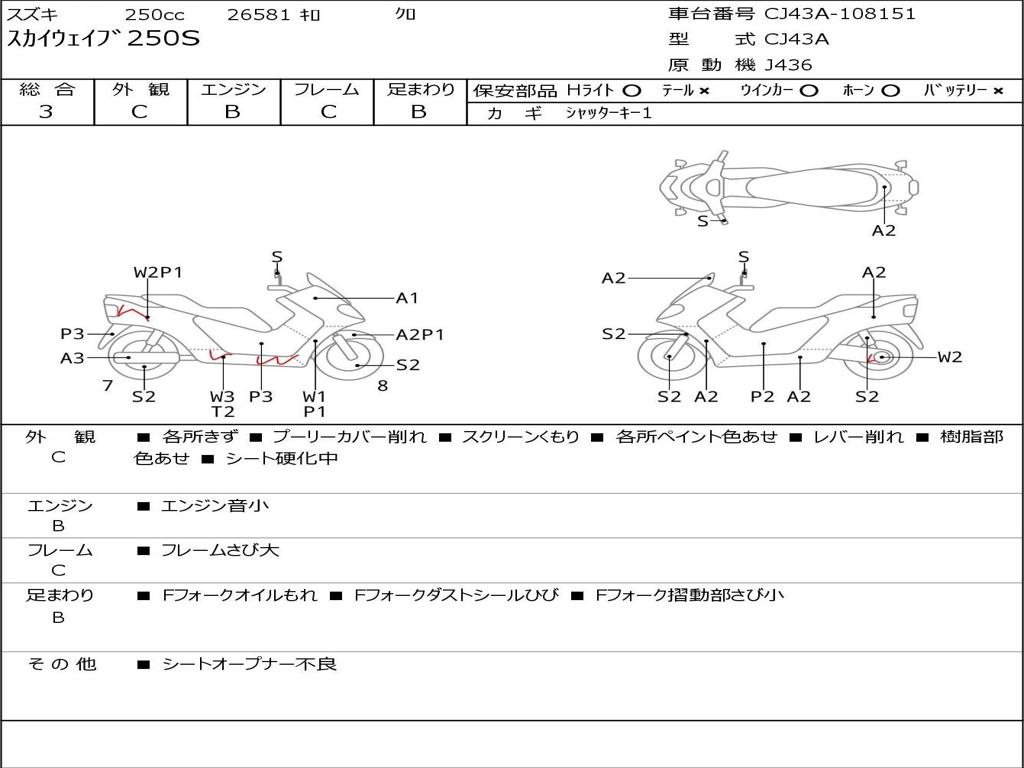 スズキ 250cc 26581 ｷﾛ ｸﾛ
スカイウェイブ 250S

車台番号 CJ43A-108151
型 式 CJ43A
原 動 機 J436

| 総 合 | 外 観 | エンジン | フレーム | 足まわり |
|---|---|---|---|---|
| 3 | C | B | C | B |

保安部品 Hライト ○ テール × ウインカー ○ ホーン ○ バッテリー ×
カ ギ シャッターキー1

S
A2
W2P1
S
A1
P3
A2P1
A3
S2
7
S2
W3
T2
P3
W1
P1
8
A2
S
A2
S2
W2
S2
A2
P2
A2
S2

外 観 C
■ 各所きず ■ プーリーカバー削れ ■ スクリーンくもり ■ 各所ペイント色あせ ■ レバー削れ ■ 樹脂部色あせ ■ シート硬化中

エンジン B
■ エンジン音小

フレーム C
■ フレームさび大

足まわり B
■ Fフォークオイルもれ ■ Fフォークダストシールひび ■ Fフォーク摺動部さび小

そ の 他
■ シートオープナー不良