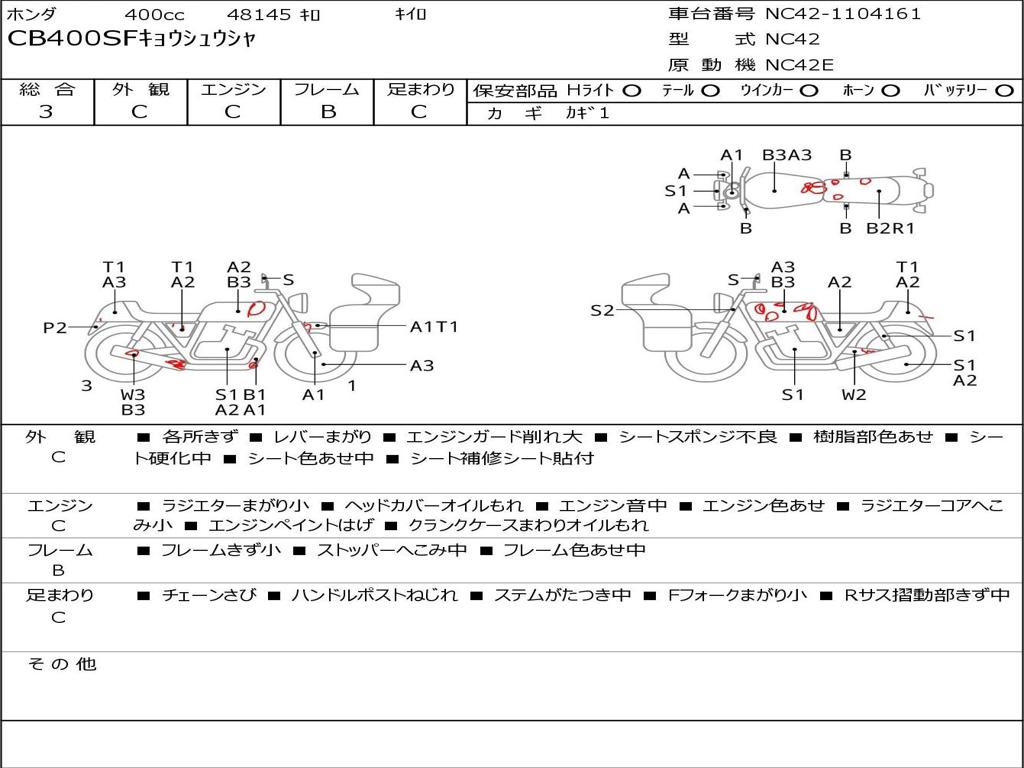 ホンダ 400cc 48145 ｷﾛ ｷｲﾛ
CB400SFｷｮｳｼｭｳｼｬ

車台番号 NC42-1104161
型 式 NC42
原 動 機 NC42E

| 総 合 | 外 観 | エンジン | フレーム | 足まわり |
|---|---|---|---|---|
| 3 | C | C | B | C |

保安部品 Hライト ○ ﾃｰﾙ ○ ｳｲﾝｶｰ ○ ﾎｰﾝ ○ ﾊﾞｯﾃﾘｰ ○
カ ギ ｶｷﾞ1

A1 B3A3 B
A
S1
A
B
B B2R1

T1 A3 T1 A2 A2 B3 S
P2
A1T1
A3
3 W3 B3 S1 A2 B1 A1 A1 1

S A3 B3 A2 T1 A2
S2
S1
S1 A2
S1 W2

外 観 C
■ 各所きず ■ レバーまがり ■ エンジンガード削れ大 ■ シートスポンジ不良 ■ 樹脂部色あせ ■ シート硬化中 ■ シート色あせ中 ■ シート補修シート貼付

エンジン C
■ ラジエターまがり小 ■ ヘッドカバーオイルもれ ■ エンジン音中 ■ エンジン色あせ ■ ラジエターコアへこみ小 ■ エンジンペイントはげ ■ クランクケースまわりオイルもれ

フレーム B
■ フレームきず小 ■ ストッパーへこみ中 ■ フレーム色あせ中

足まわり C
■ チェーンさび ■ ハンドルポストねじれ ■ ステムがたつき中 ■ Fフォークまがり小 ■ Rサス摺動部きず中

そ の 他